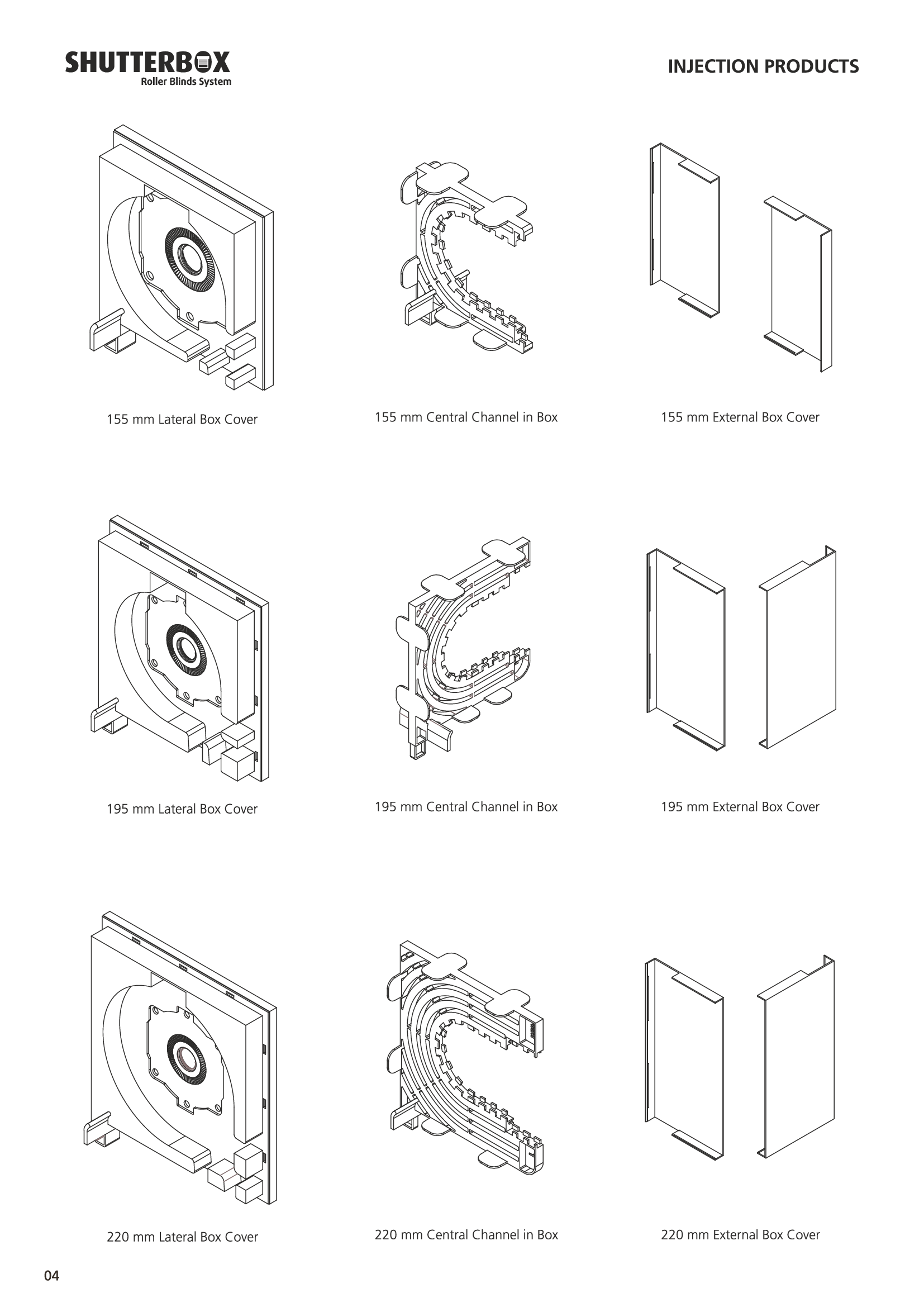 SHUTTERBOX
Roller Blinds System

INJECTION PRODUCTS

155 mm Lateral Box Cover

155 mm Central Channel in Box

155 mm External Box Cover

195 mm Lateral Box Cover

195 mm Central Channel in Box

195 mm External Box Cover

220 mm Lateral Box Cover

220 mm Central Channel in Box

220 mm External Box Cover

04